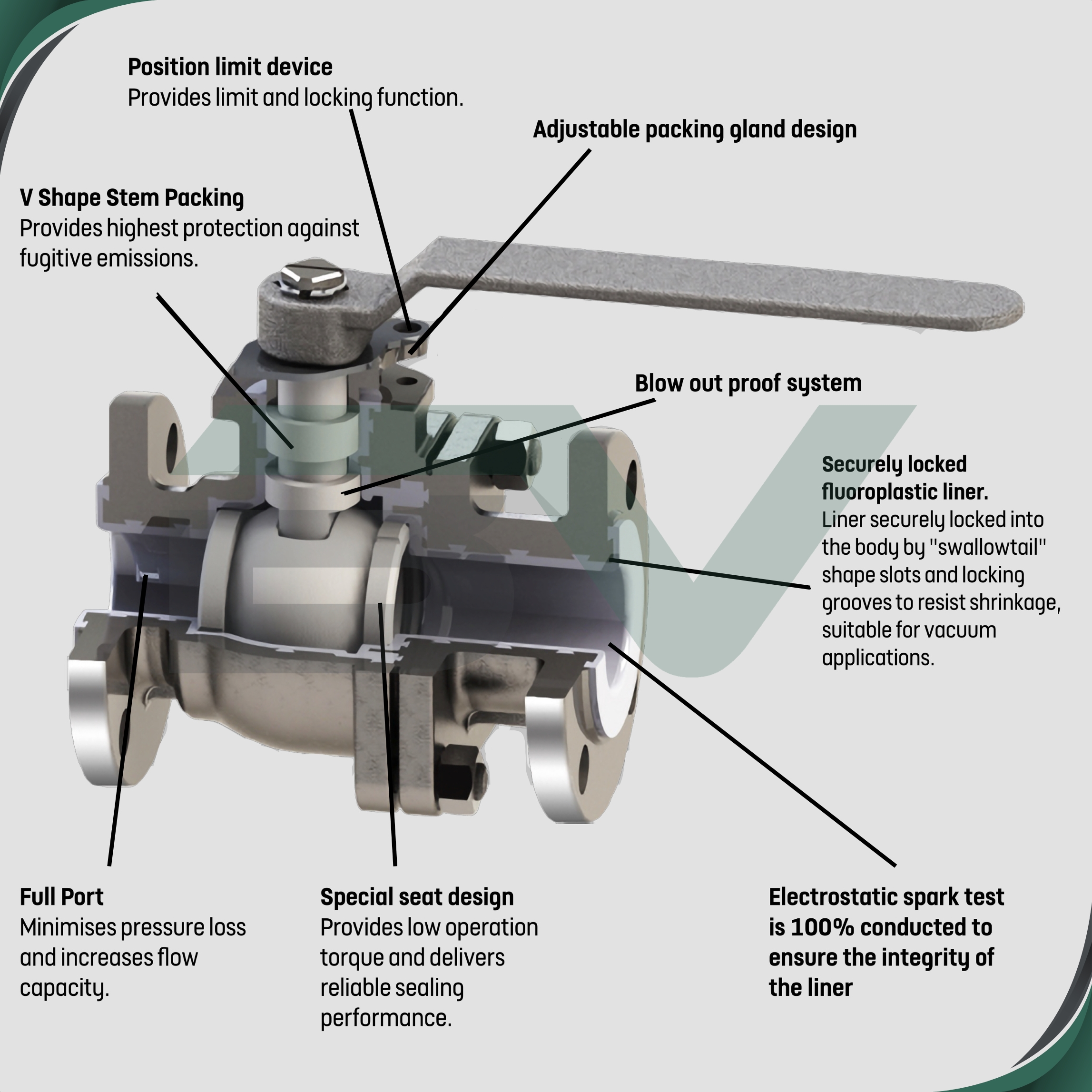 Position limit device
Provides limit and locking function.

Adjustable packing gland design

V Shape Stem Packing
Provides highest protection against fugitive emissions.

Blow out proof system

Securely locked fluoroplastic liner.
Liner securely locked into the body by "swallowtail" shape slots and locking grooves to resist shrinkage, suitable for vacuum applications.

Full Port
Minimises pressure loss and increases flow capacity.

Special seat design
Provides low operation torque and delivers reliable sealing performance.

Electrostatic spark test is 100% conducted to ensure the integrity of the liner